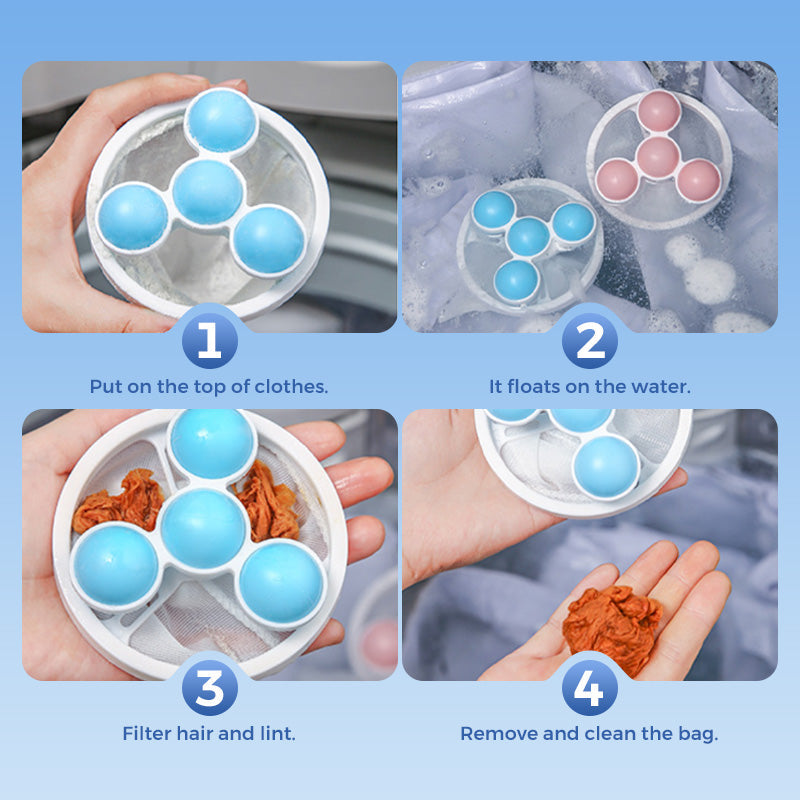 1
Put on the top of clothes.

2
It floats on the water.

3
Filter hair and lint.

4
Remove and clean the bag.