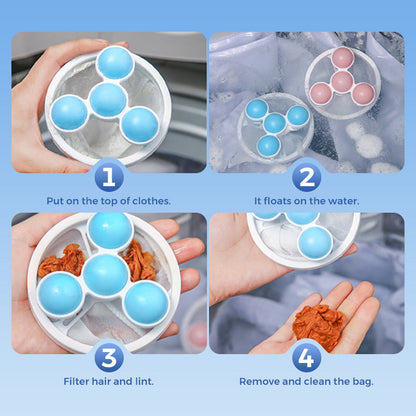 1
Put on the top of clothes.

2
It floats on the water.

3
Filter hair and lint.

4
Remove and clean the bag.