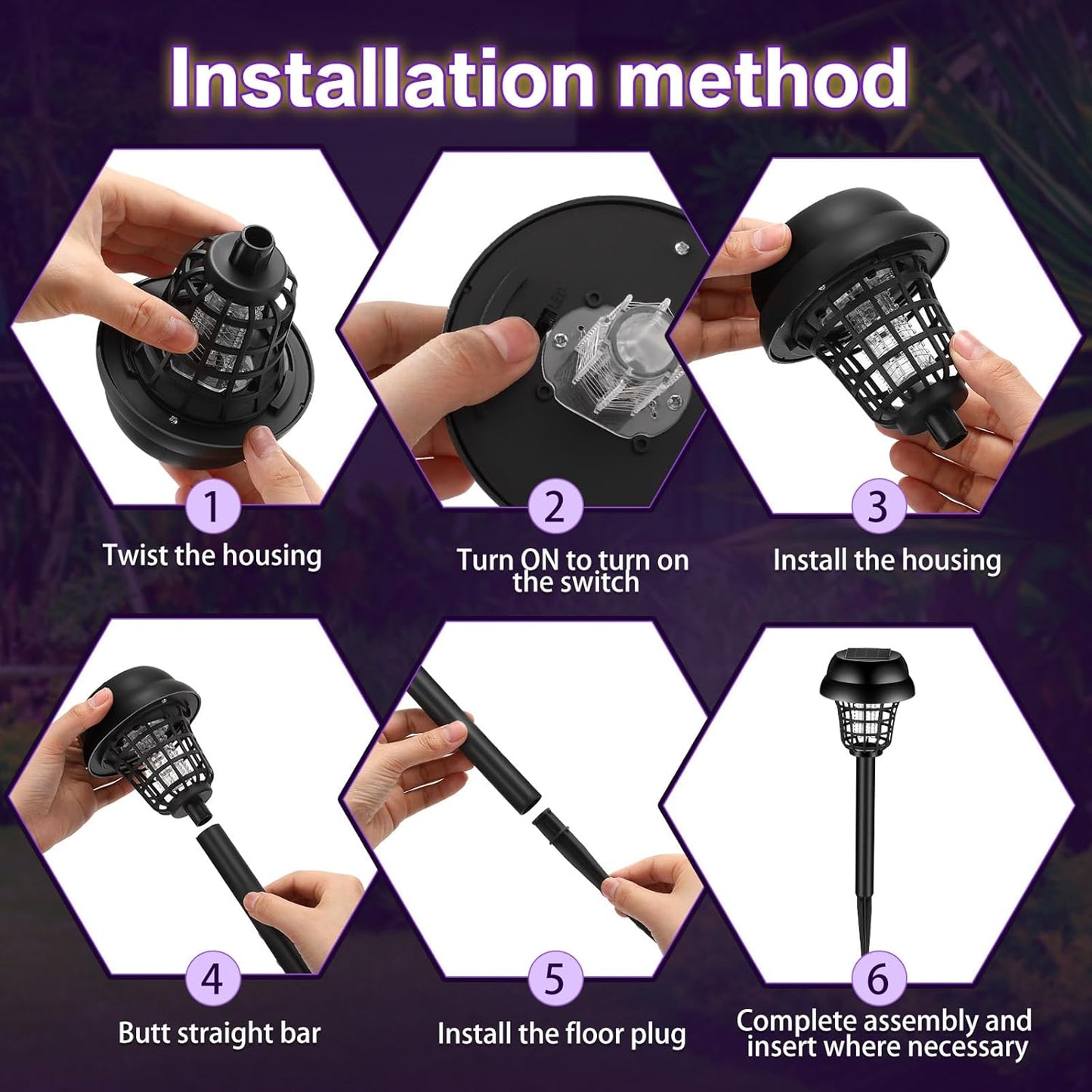 Installation method

1
Twist the housing

2
Turn ON to turn on the switch

3
Install the housing

4
Butt straight bar

5
Install the floor plug

6
Complete assembly and insert where necessary