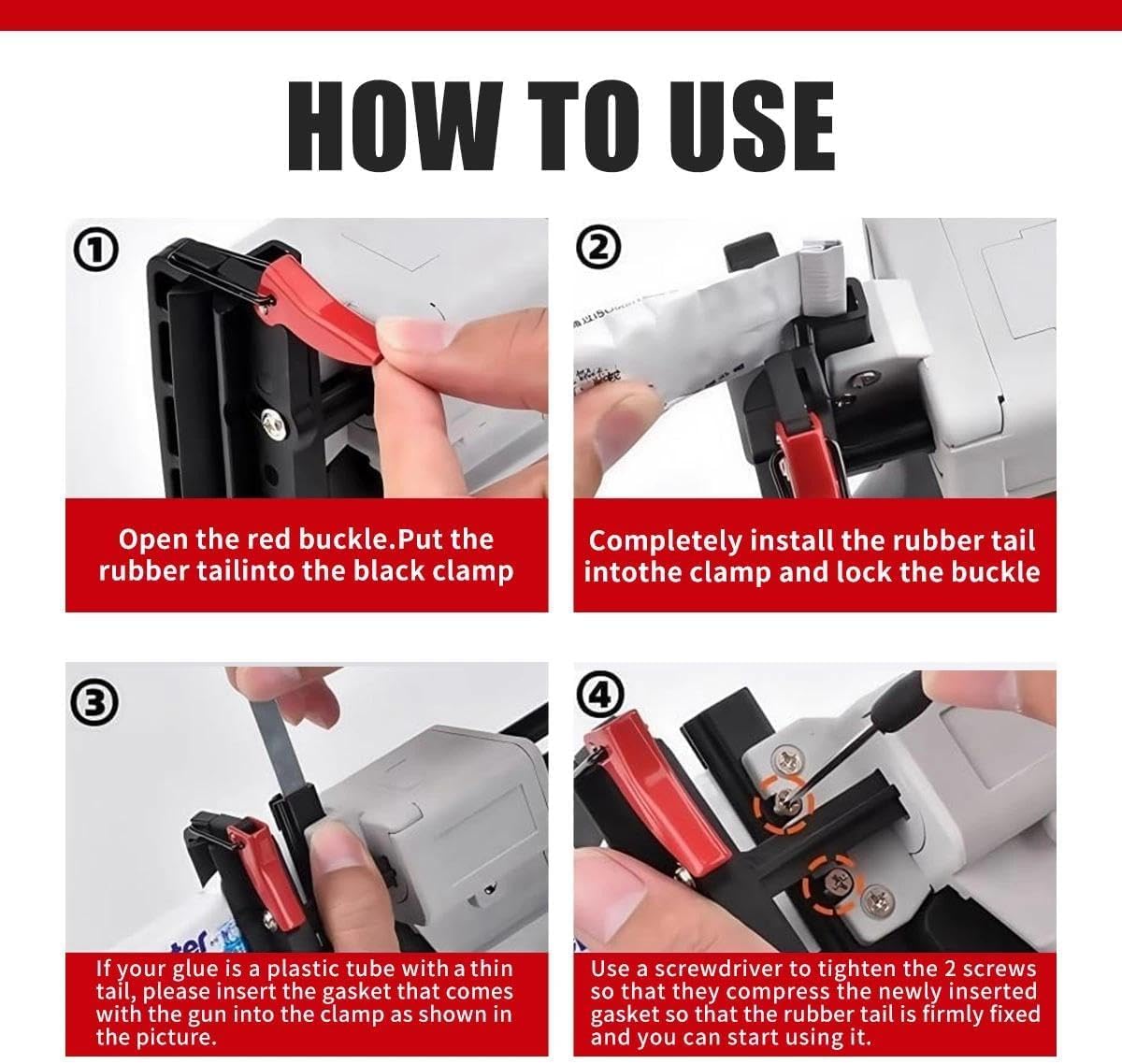 HOW TO USE

①

Open the red buckle.Put the rubber tailinto the black clamp

②

Completely install the rubber tail intothe clamp and lock the buckle

③

If your glue is a plastic tube with a thin tail, please insert the gasket that comes with the gun into the clamp as shown in the picture.

④

Use a screwdriver to tighten the 2 screws so that they compress the newly inserted gasket so that the rubber tail is firmly fixed and you can start using it.