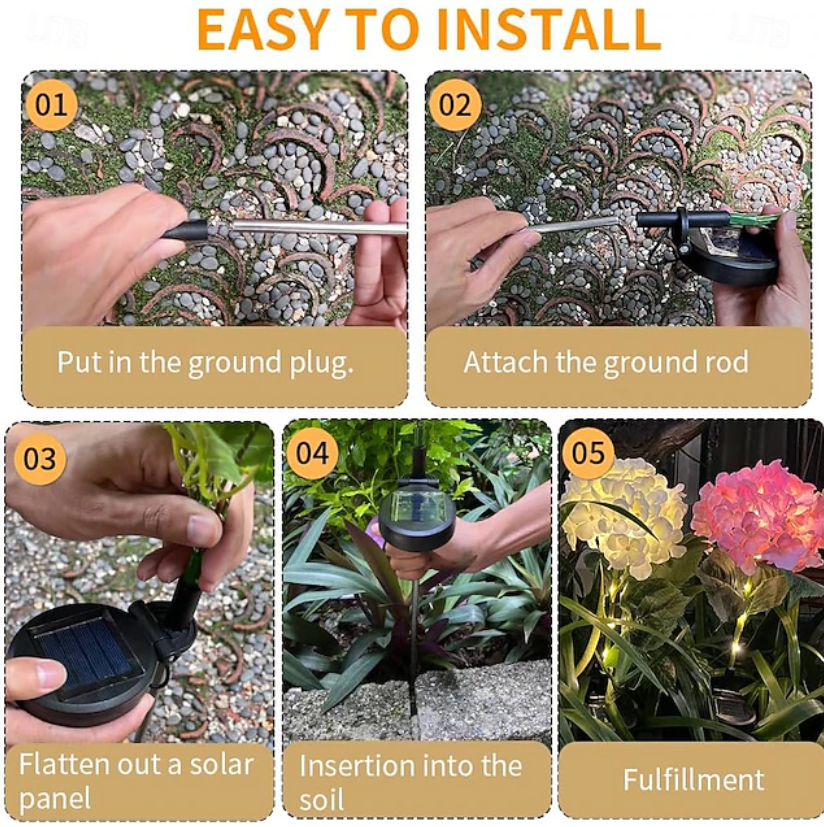 EASY TO INSTALL

01

Put in the ground plug.

02

Attach the ground rod

03

Flatten out a solar panel

04

Insertion into the soil

05

Fulfillment