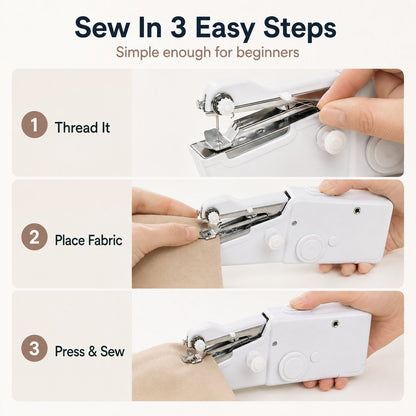 Sew In 3 Easy Steps
Simple enough for beginners

1 Thread It

2 Place Fabric

3 Press & Sew